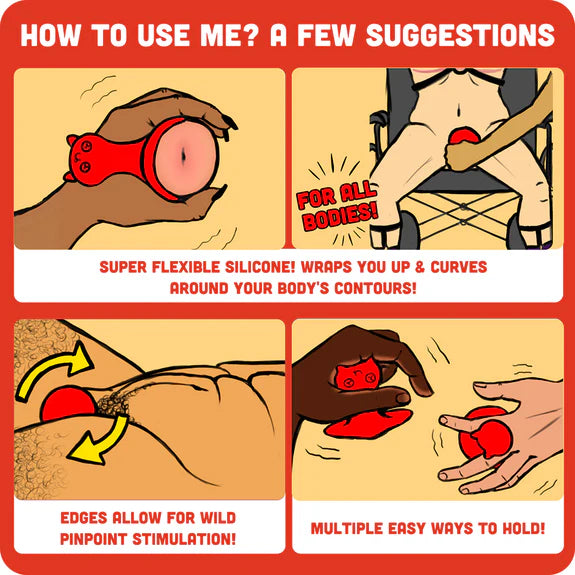 HOW TO USE ME? A FEW SUGGESTIONS

FOR ALL BODIES!

SUPER FLEXIBLE SILICONE! WRAPS YOU UP & CURVES AROUND YOUR BODY'S CONTOURS!

EDGES ALLOW FOR WILD PINPOINT STIMULATION!

MULTIPLE EASY WAYS TO HOLD!